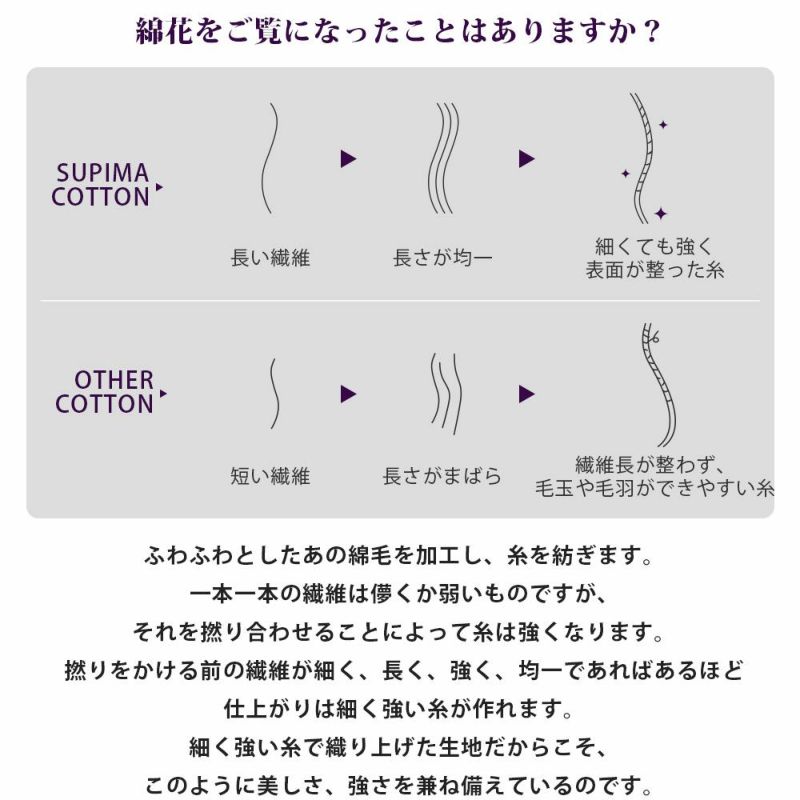 綿花をご覧になったことはありますか？

SUPIMA COTTON

長い繊維

長さが均一

細くても強く
表面が整った糸

OTHER COTTON

短い繊維

長さがまばら

繊維長が整わず、
毛玉や毛羽ができやすい糸

ふわふわとしたあの綿毛を加工し、糸を紡ぎます。
一本一本の繊維は儚くか弱いものですが、
それを撚り合わせることによって糸は強くなります。
撚りをかける前の繊維が細く、長く、強く、均一であればあるほど
仕上がりは細く強い糸が作れます。
細く強い糸で織り上げた生地だからこそ、
このように美しさ、強さを兼ね備えているのです。