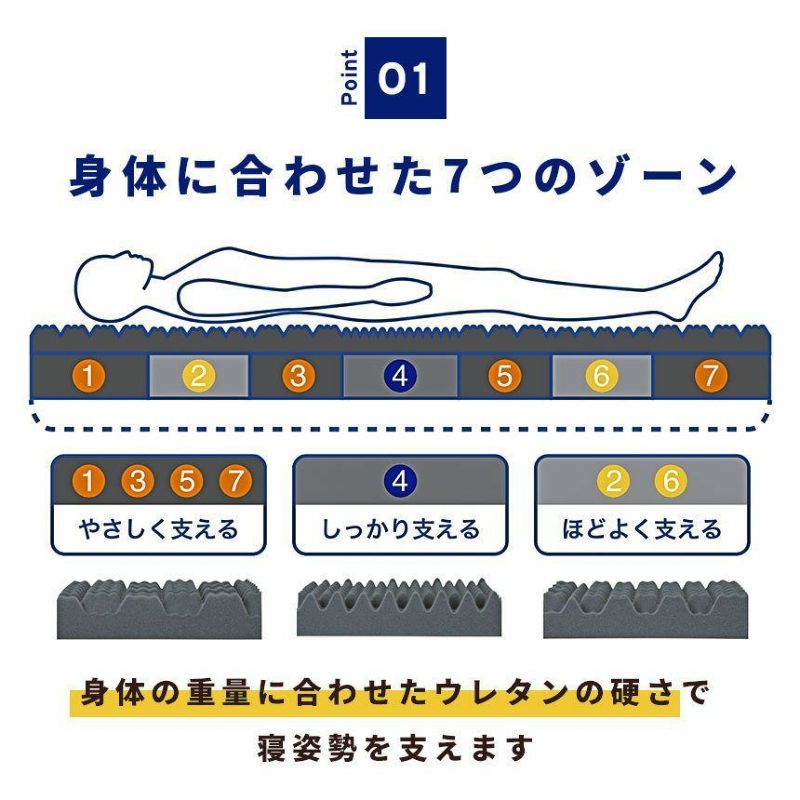 Point 01

身体に合わせた7つのゾーン

1 2 3 4 5 6 7

1 3 5 7
やさしく支える

4
しっかり支える

2 6
ほどよく支える

身体の重量に合わせたウレタンの硬さで
寝姿勢を支えます