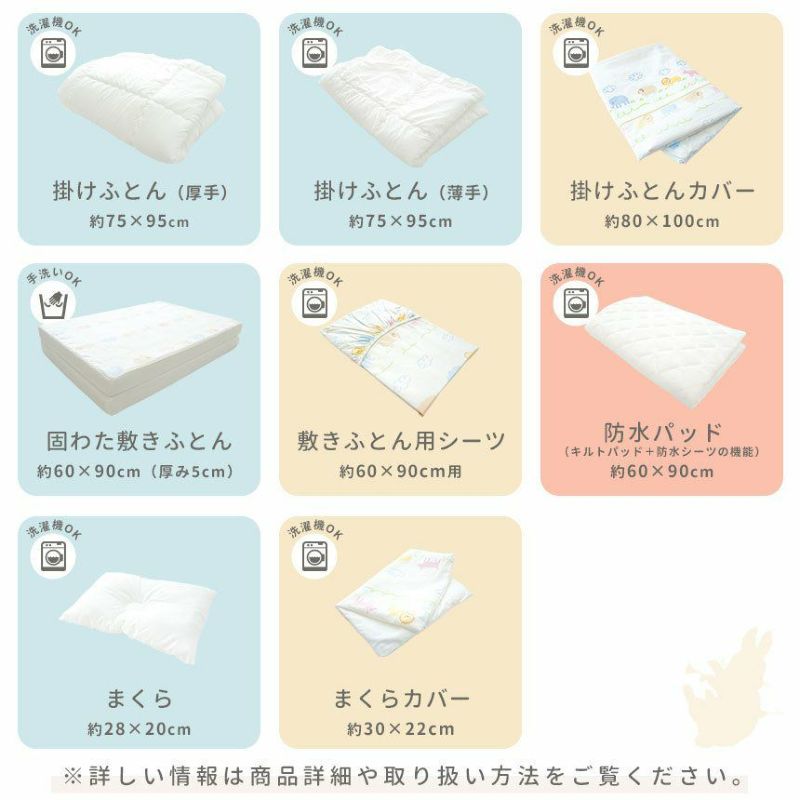 洗濯機OK
掛けふとん（厚手）
約75×95cm

洗濯機OK
掛けふとん（薄手）
約75×95cm

洗濯機OK
掛けふとんカバー
約80×100cm

手洗いOK
固わた敷きふとん
約60×90cm（厚み5cm）

洗濯機OK
敷きふとん用シーツ
約60×90cm用

洗濯機OK
防水パッド
（キルトパッド＋防水シーツの機能）
約60×90cm

洗濯機OK
まくら
約28×20cm

洗濯機OK
まくらカバー
約30×22cm

※詳しい情報は商品詳細や取り扱い方法をご覧ください。