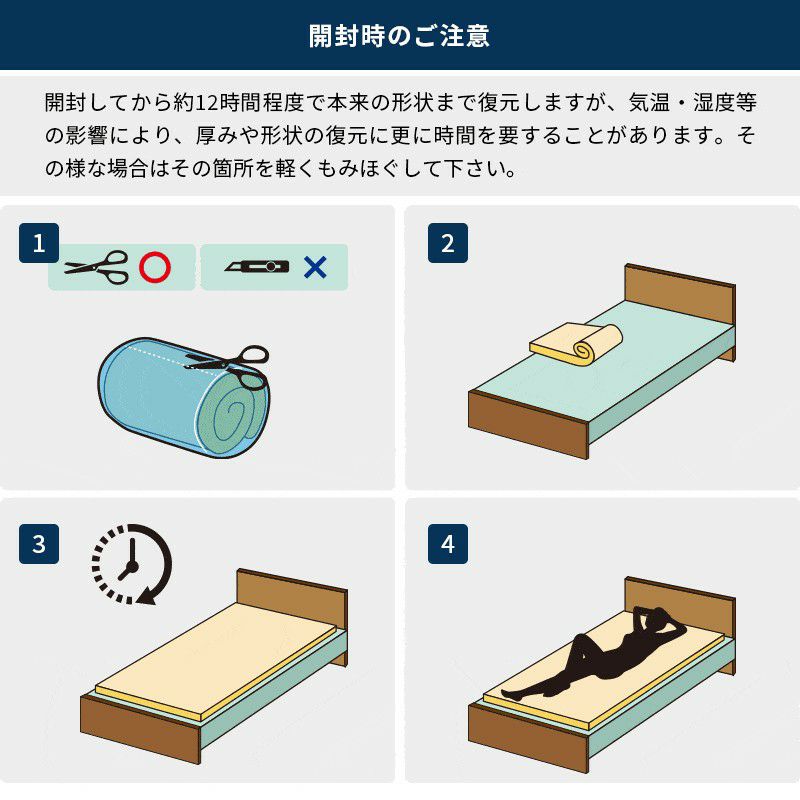 開封時のご注意

開封してから約12時間程度で本来の形状まで復元しますが、気温・湿度等の影響により、厚みや形状の復元に更に時間を要することがあります。その様な場合はその箇所を軽くもみほぐして下さい。

1

2

3

4