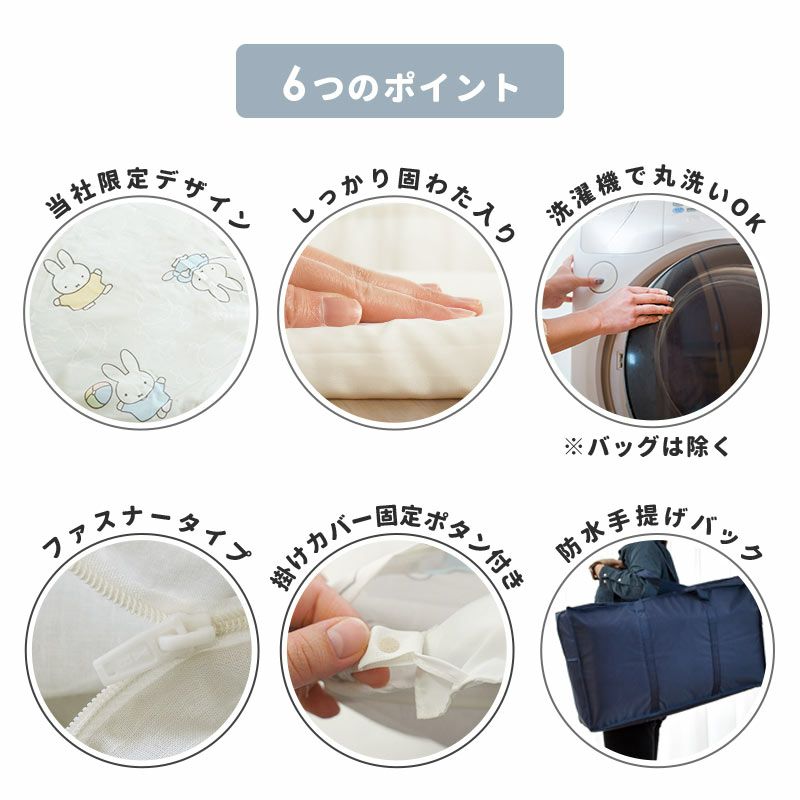 6つのポイント

当社限定デザイン

しっかり固わた入り

洗濯機で丸洗いOK

※バッグは除く

ファスナータイプ

掛けカバー固定ボタン付き

防水手提げバック