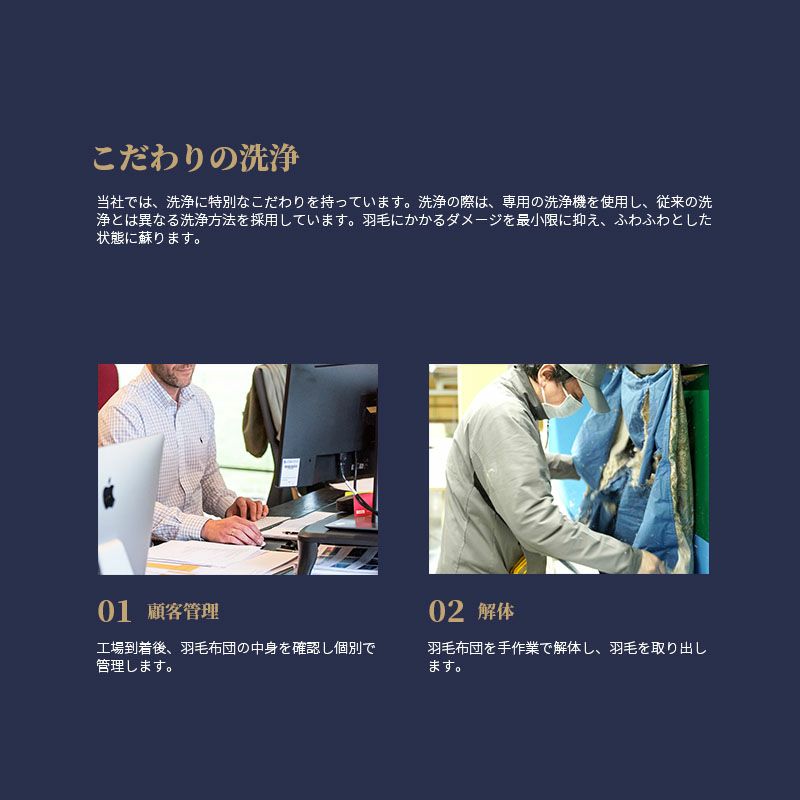 こだわりの洗浄

当社では、洗浄に特別なこだわりを持っています。洗浄の際は、専用の洗浄機を使用し、従来の洗浄とは異なる洗浄方法を採用しています。羽毛にかかるダメージを最小限に抑え、ふわふわとした状態に蘇ります。

01 顧客管理

工場到着後、羽毛布団の中身を確認し個別で管理します。

02 解体

羽毛布団を手作業で解体し、羽毛を取り出します。