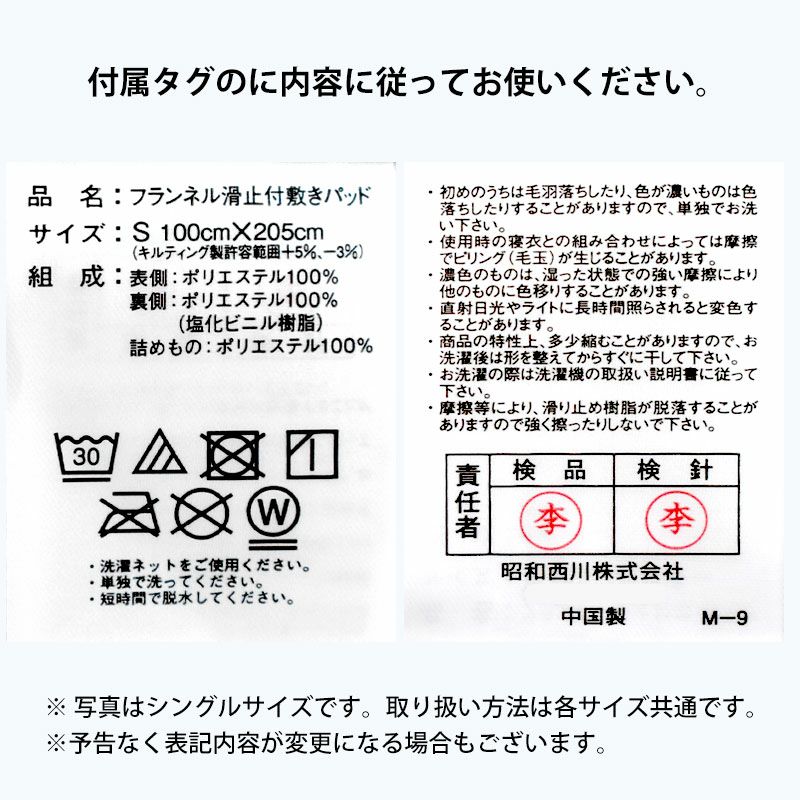 付属タグのに内容に従ってお使いください。

品　名：フランネル滑止付敷きパッド
サイズ：S 100cm×205cm
(キルティング製許容範囲＋5%、−3%)
組　成：表側：ポリエステル100%
裏側：ポリエステル100%
(塩化ビニル樹脂)
詰めもの：ポリエステル100%

30

W

・洗濯ネットをご使用ください。
・単独で洗ってください。
・短時間で脱水してください。

・初めのうちは毛羽落ちしたり、色が濃いものは色落ちしたりすることがありますので、単独でお洗い下さい。
・使用時の寝衣との組み合わせによっては摩擦でピリング(毛玉)が生じることがあります。
・濃色のものは、湿った状態での強い摩擦により他のものに色移りすることがあります。
・直射日光やライトに長時間照らされると変色することがあります。
・商品の特性上、多少縮むことがありますので、お洗濯後は形を整えてからすぐに干して下さい。
・お洗濯の際は洗濯機の取扱い説明書に従って下さい。
・摩擦等により、滑り止め樹脂が脱落することがありますので強く擦ったりしないで下さい。

| 責任者 | 検　品 | 検　針 |
|---|---|---|
| | 李 | 李 |

昭和西川株式会社

中国製　M−9

※ 写真はシングルサイズです。取り扱い方法は各サイズ共通です。
※予告なく表記内容が変更になる場合もございます。