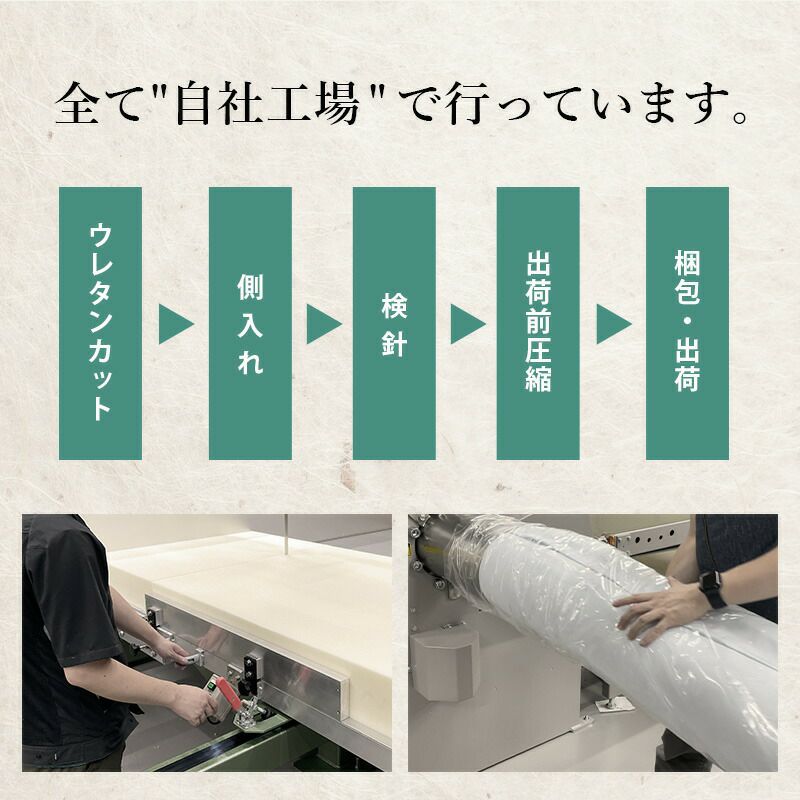 全て"自社工場"で行っています。

ウレタンカット

側入れ

検針

出荷前圧縮

梱包・出荷