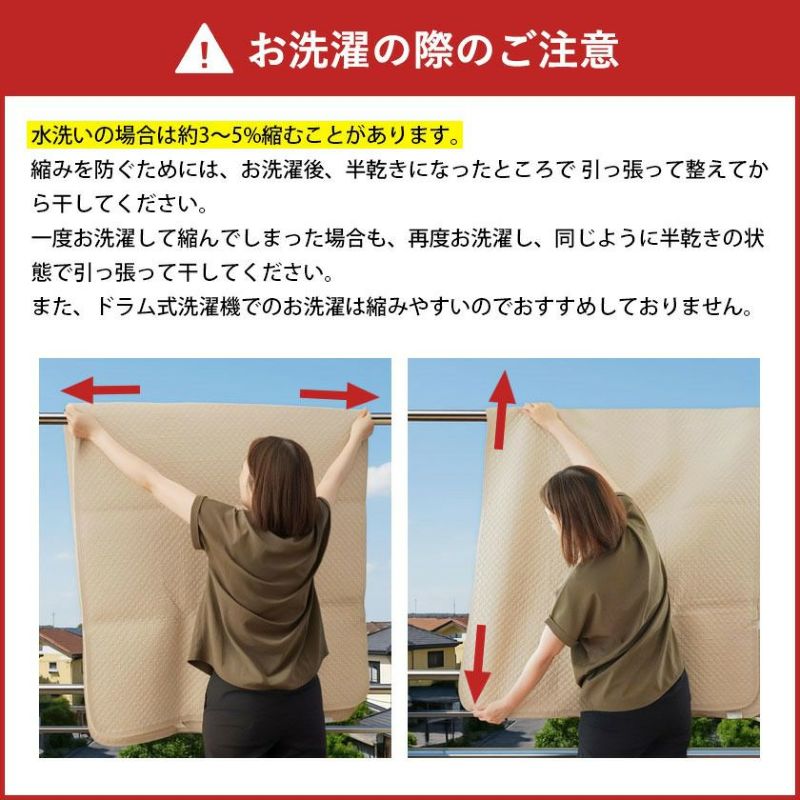 お洗濯の際のご注意

水洗いの場合は約3〜5%縮むことがあります。
縮みを防ぐためには、お洗濯後、半乾きになったところで 引っ張って整えてから干してください。
一度お洗濯して縮んでしまった場合も、再度お洗濯し、同じように半乾きの状態で引っ張って干してください。
また、ドラム式洗濯機でのお洗濯は縮みやすいのでおすすめしておりません。