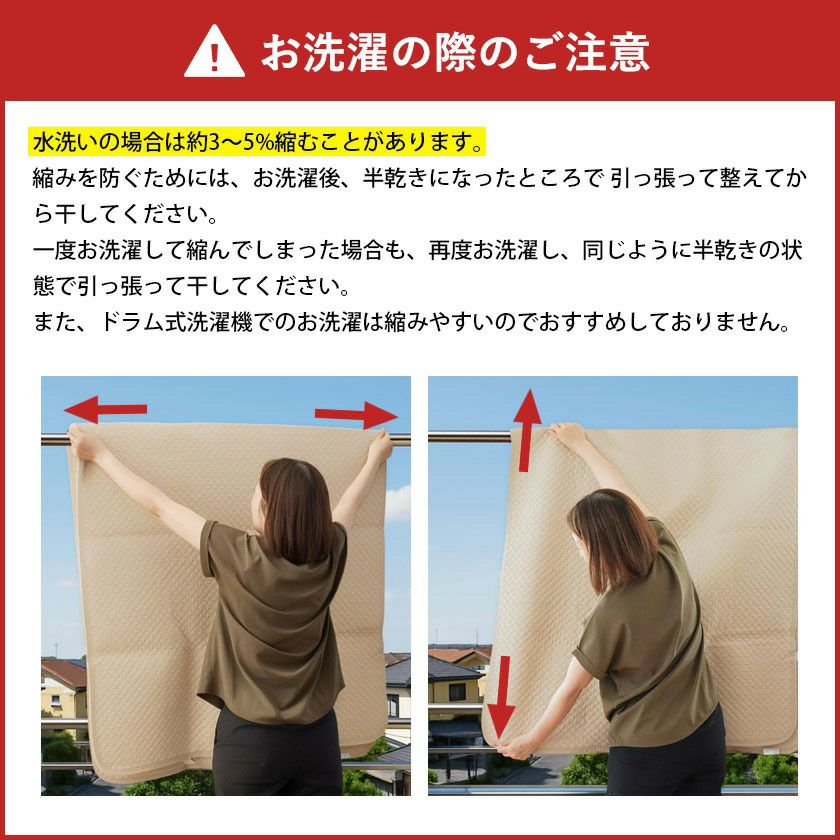 お洗濯の際のご注意

水洗いの場合は約3〜5%縮むことがあります。
縮みを防ぐためには、お洗濯後、半乾きになったところで 引っ張って整えてから干してください。
一度お洗濯して縮んでしまった場合も、再度お洗濯し、同じように半乾きの状態で引っ張って干してください。
また、ドラム式洗濯機でのお洗濯は縮みやすいのでおすすめしておりません。