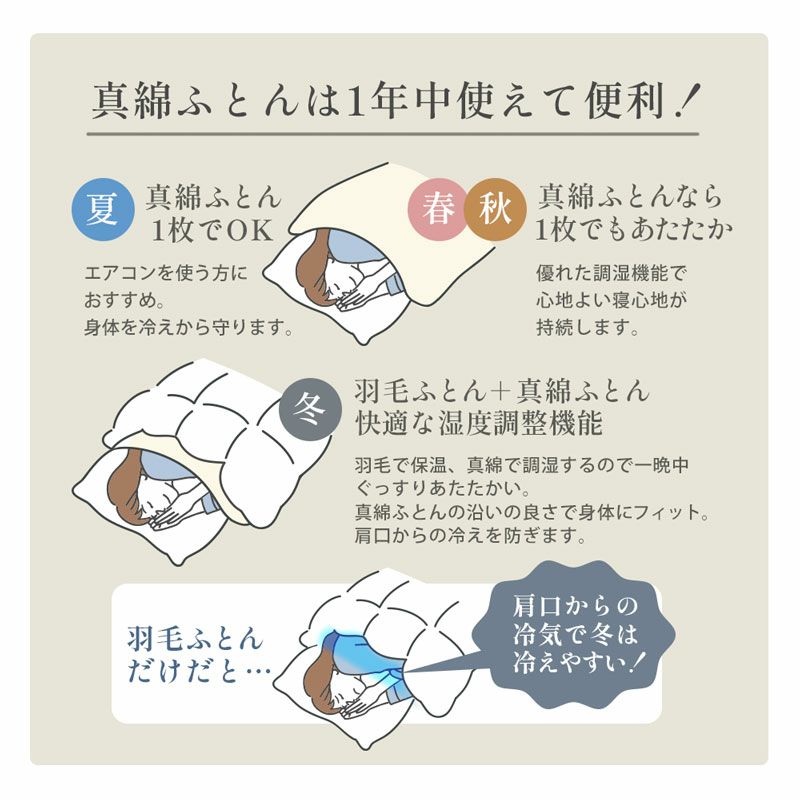 真綿ふとんは1年中使えて便利！

夏 真綿ふとん
1枚でOK

エアコンを使う方に
おすすめ。
身体を冷えから守ります。

春 秋 真綿ふとんなら
1枚でもあたたか

優れた調湿機能で
心地よい寝心地が
持続します。

冬 羽毛ふとん＋真綿ふとん
快適な湿度調整機能

羽毛で保温、真綿で調湿するので一晩中
ぐっすりあたたかい。
真綿ふとんの沿いの良さで身体にフィット。
肩口からの冷えを防ぎます。

羽毛ふとん
だけだと…

肩口からの
冷気で冬は
冷えやすい！