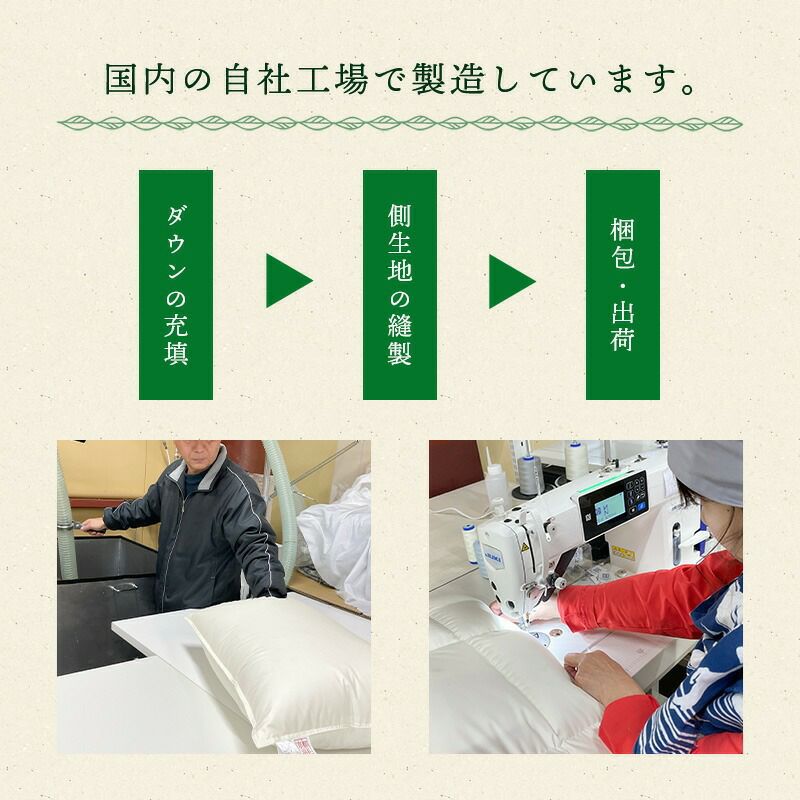 国内の自社工場で製造しています。

ダウンの充填

側生地の縫製

梱包・出荷

JUKI