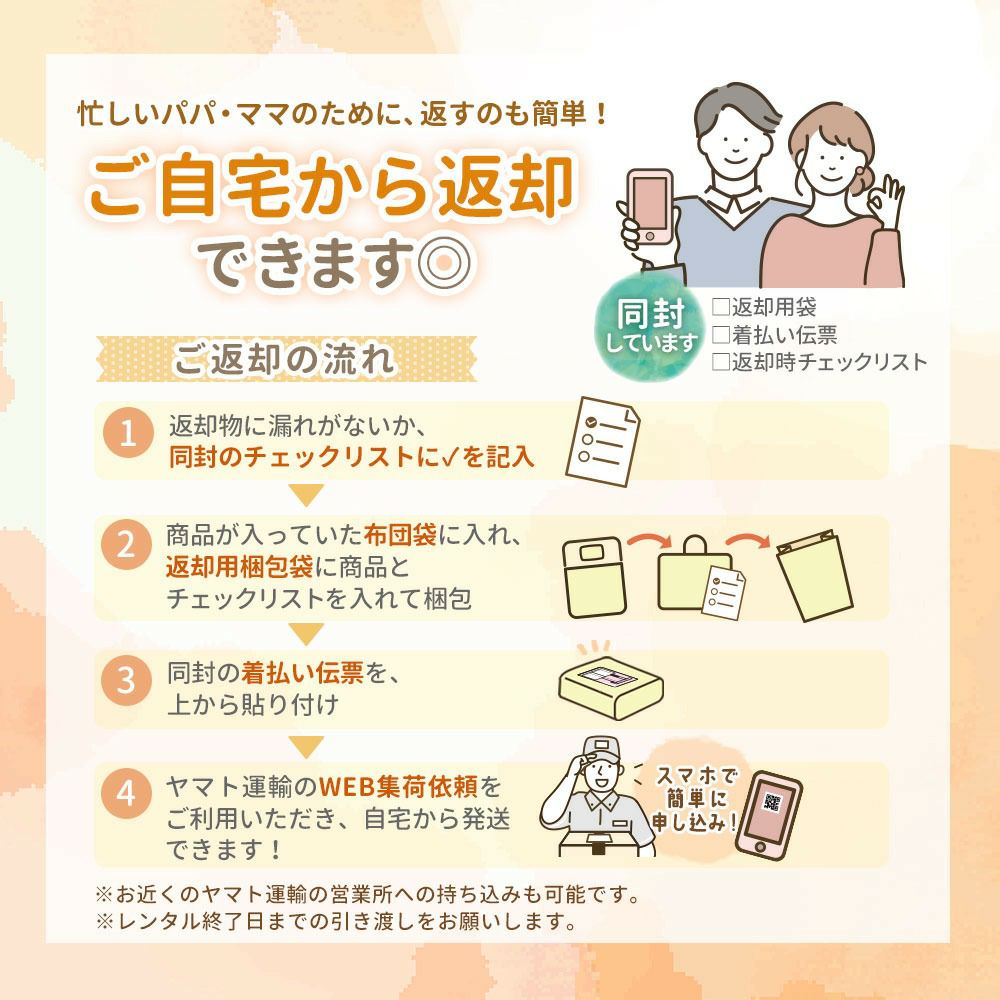 忙しいパパ・ママのために、返すのも簡単！

ご自宅から返却できます◎

同封しています
□返却用袋
□着払い伝票
□返却時チェックリスト

ご返却の流れ

1 返却物に漏れがないか、同封のチェックリストに✓を記入

2 商品が入っていた布団袋に入れ、返却用梱包袋に商品とチェックリストを入れて梱包

3 同封の着払い伝票を、上から貼り付け

4 ヤマト運輸のWEB集荷依頼をご利用いただき、自宅から発送できます！

スマホで簡単に申し込み！

※お近くのヤマト運輸の営業所への持ち込みも可能です。
※レンタル終了日までの引き渡しをお願いします。