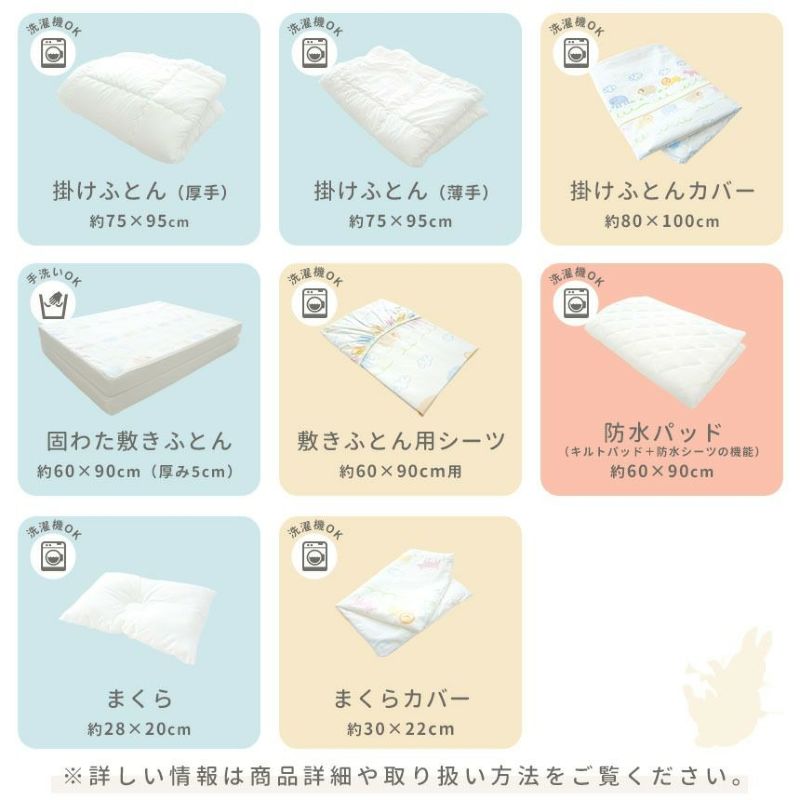 洗濯機OK
掛けふとん（厚手）
約75×95cm

洗濯機OK
掛けふとん（薄手）
約75×95cm

洗濯機OK
掛けふとんカバー
約80×100cm

手洗いOK
固わた敷きふとん
約60×90cm（厚み5cm）

洗濯機OK
敷きふとん用シーツ
約60×90cm用

洗濯機OK
防水パッド
（キルトパッド＋防水シーツの機能）
約60×90cm

洗濯機OK
まくら
約28×20cm

洗濯機OK
まくらカバー
約30×22cm

※詳しい情報は商品詳細や取り扱い方法をご覧ください。