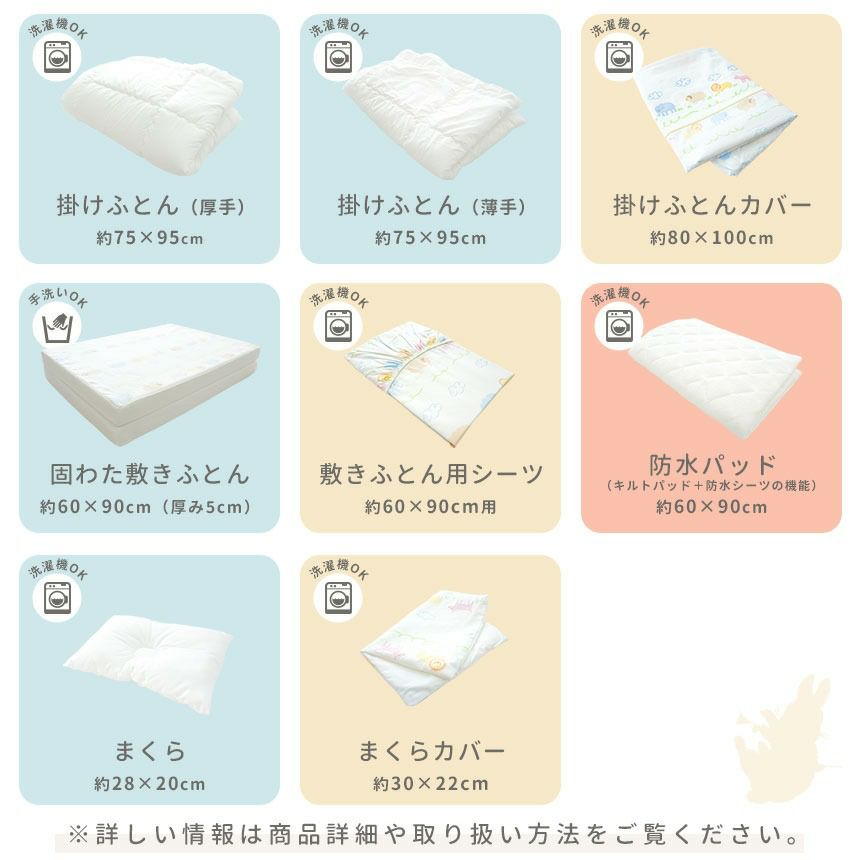 洗濯機OK
掛けふとん（厚手）
約75×95cm

洗濯機OK
掛けふとん（薄手）
約75×95cm

洗濯機OK
掛けふとんカバー
約80×100cm

手洗いOK
固わた敷きふとん
約60×90cm（厚み5cm）

洗濯機OK
敷きふとん用シーツ
約60×90cm用

洗濯機OK
防水パッド
（キルトパッド＋防水シーツの機能）
約60×90cm

洗濯機OK
まくら
約28×20cm

洗濯機OK
まくらカバー
約30×22cm

※詳しい情報は商品詳細や取り扱い方法をご覧ください。